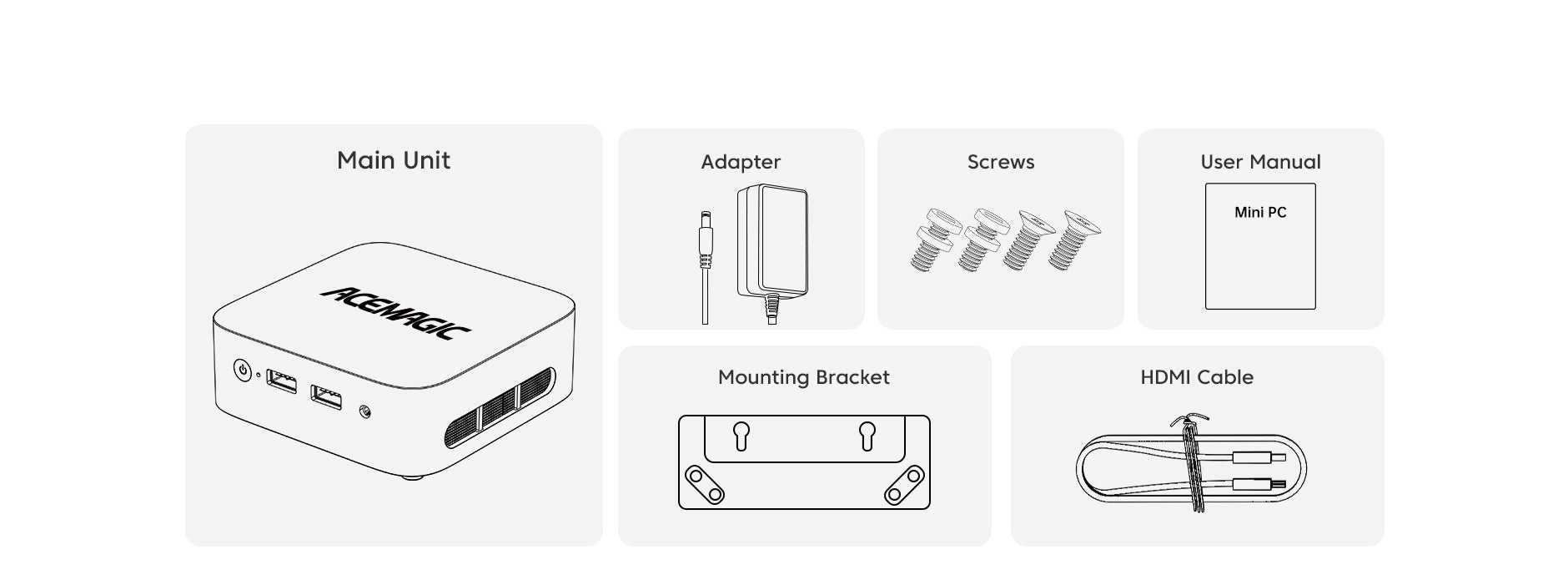 Main Unit

ACEMAGIC

Adapter

Screws

User Manual

Mini PC

Mounting Bracket

HDMI Cable