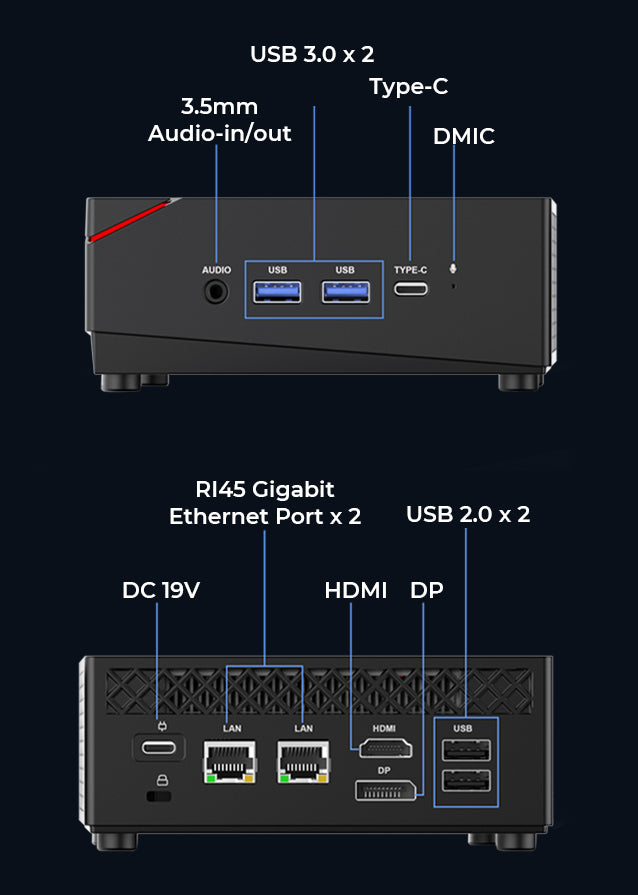 USB 3.0 x 2

Type-C

3.5mm Audio-in/out

DMIC

AUDIO

USB

USB

TYPE-C

RI45 Gigabit Ethernet Port x 2

USB 2.0 x 2

DC 19V

HDMI

DP

LAN

LAN

HDMI

DP

USB